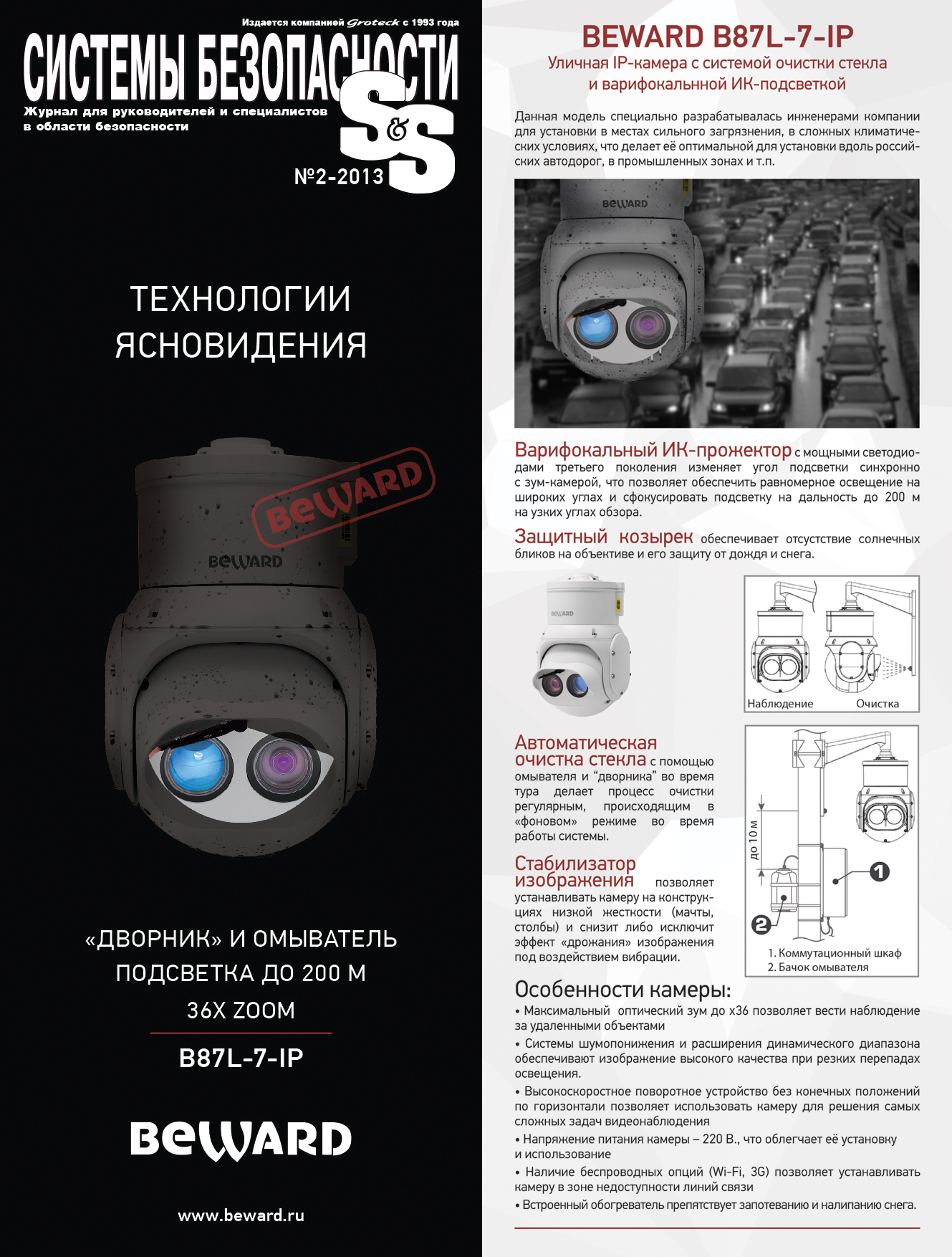 Издается компанией Groteck с 1993 года
СИСТЕМЫ БЕЗОПАСНОСТИ
Журнал для руководителей и специалистов в области безопасности
S&S
№2-2013

ТЕХНОЛОГИИ ЯСНОВИДЕНИЯ

BEWARD
BEWARD

«ДВОРНИК» И ОМЫВАТЕЛЬ
ПОДСВЕТКА ДО 200 М
36X ZOOM

B87L-7-IP

BEWARD

www.beward.ru

BEWARD B87L-7-IP
Уличная IP-камера с системой очистки стекла и варифокальнной ИК-подсветкой

Данная модель специально разрабатывалась инженерами компании для установки в местах сильного загрязнения, в сложных климатических условиях, что делает её оптимальной для установки вдоль российских автодорог, в промышленных зонах и т.п.

BEWARD

Варифокальный ИК-прожектор с мощными светодиодами третьего поколения изменяет угол подсветки синхронно с зум-камерой, что позволяет обеспечить равномерное освещение на широких углах и сфокусировать подсветку на дальность до 200 м на узких углах обзора.

Защитный козырек обеспечивает отсутствие солнечных бликов на объективе и его защиту от дождя и снега.

BEWARD

Наблюдение
Очистка

Автоматическая очистка стекла с помощью омывателя и “дворника” во время тура делает процесс очистки регулярным, происходящим в «фоновом» режиме во время работы системы.

Стабилизатор изображения позволяет устанавливать камеру на конструкциях низкой жесткости (мачты, столбы) и снизит либо исключит эффект «дрожания» изображения под воздействием вибрации.

до 10 м
1
2
1. Коммутационный шкаф
2. Бачок омывателя

Особенности камеры:
• Максимальный оптический зум до x36 позволяет вести наблюдение за удаленными объектами
• Системы шумопонижения и расширения динамического диапазона обеспечивают изображение высокого качества при резких перепадах освещения.
• Высокоскоростное поворотное устройство без конечных положений по горизонтали позволяет использовать камеру для решения самых сложных задач видеонаблюдения
• Напряжение питания камеры – 220 В., что облегчает её установку и использование
• Наличие беспроводных опций (Wi-Fi, 3G) позволяет устанавливать камеру в зоне недоступности линий связи
• Встроенный обогреватель препятствует запотеванию и налипанию снега.